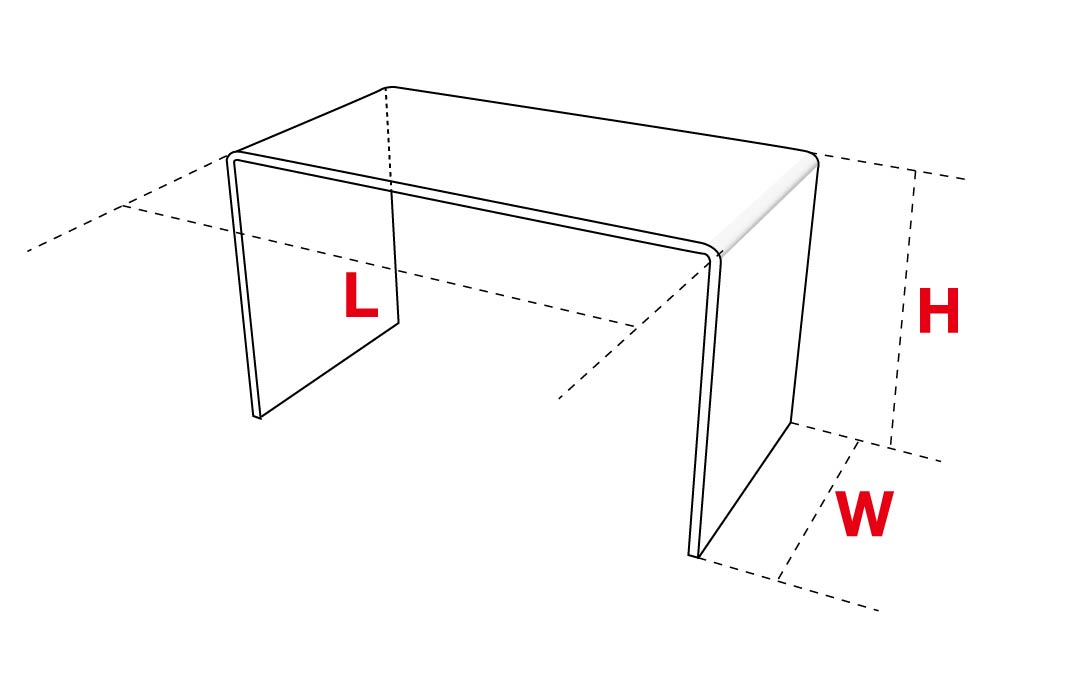 L
H
W